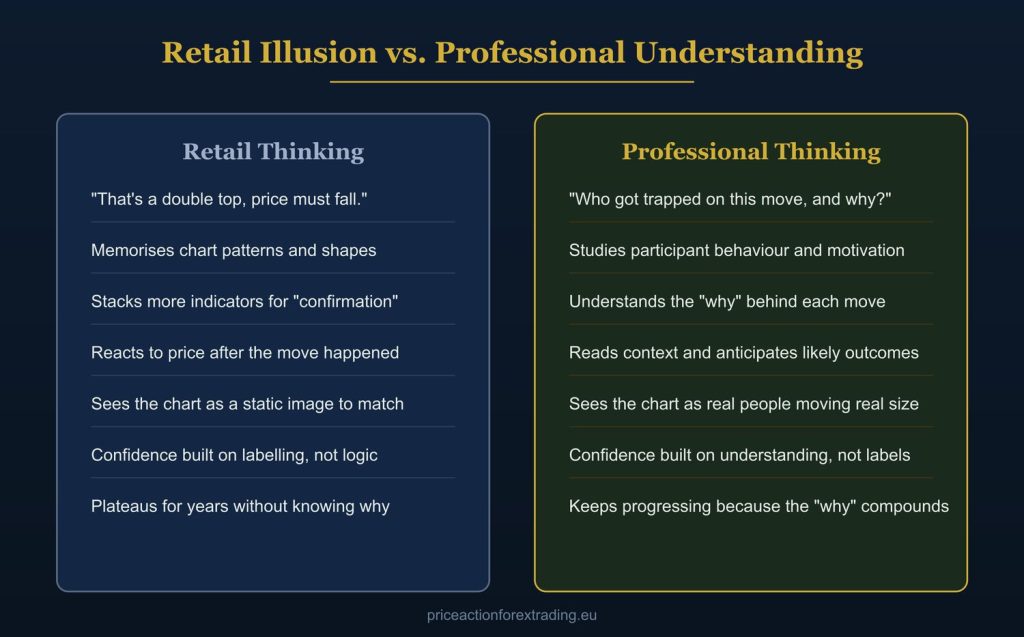 Retail Illusion vs. Professional Understanding

Retail Thinking

"That's a double top, price must fall."

Memorises chart patterns and shapes

Stacks more indicators for "confirmation"

Reacts to price after the move happened

Sees the chart as a static image to match

Confidence built on labelling, not logic

Plateaus for years without knowing why

Professional Thinking

"Who got trapped on this move, and why?"

Studies participant behaviour and motivation

Understands the "why" behind each move

Reads context and anticipates likely outcomes

Sees the chart as real people moving real size

Confidence built on understanding, not labels

Keeps progressing because the "why" compounds

priceactionforextrading.eu